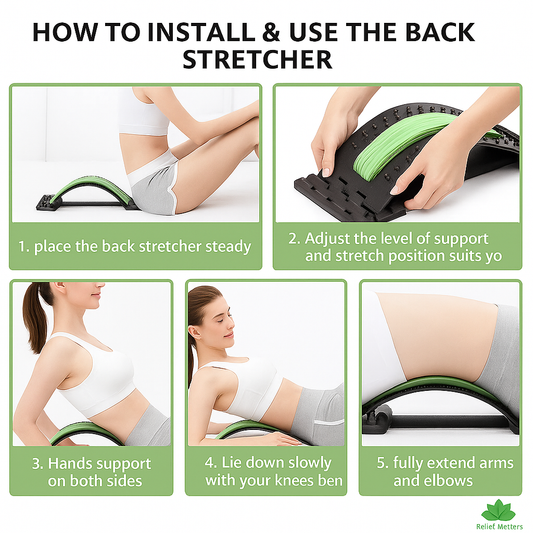 HOW TO INSTALL & USE THE BACK STRETCHER

1. place the back stretcher steady

2. Adjust the level of support and stretch position suits yo

3. Hands support on both sides

4. Lie down slowly with your knees ben

5. fully extend arms and elbows

Relief Metters